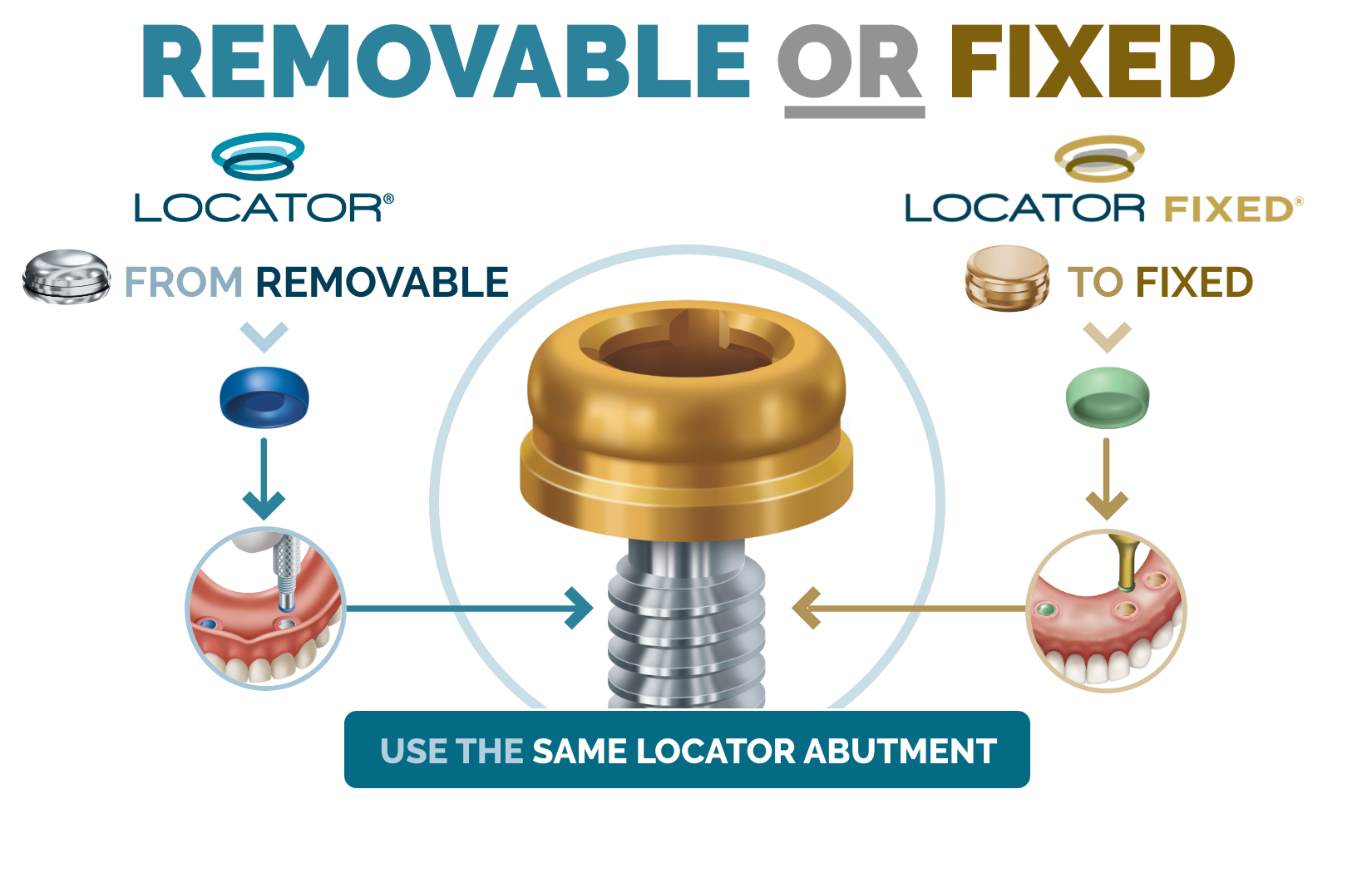 REMOVABLE OR FIXED

LOCATOR®

FROM REMOVABLE

LOCATOR FIXED®

TO FIXED

USE THE SAME LOCATOR ABUTMENT